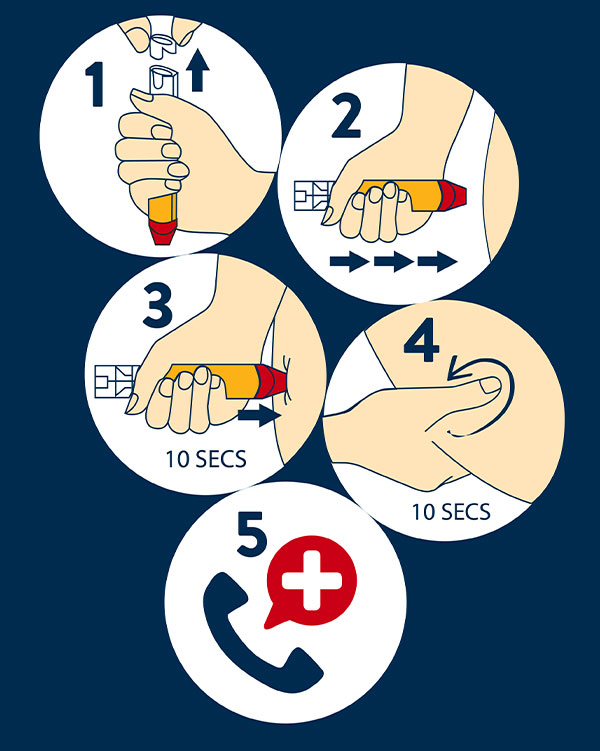 1

2

3

10 SECS

4

10 SECS

5